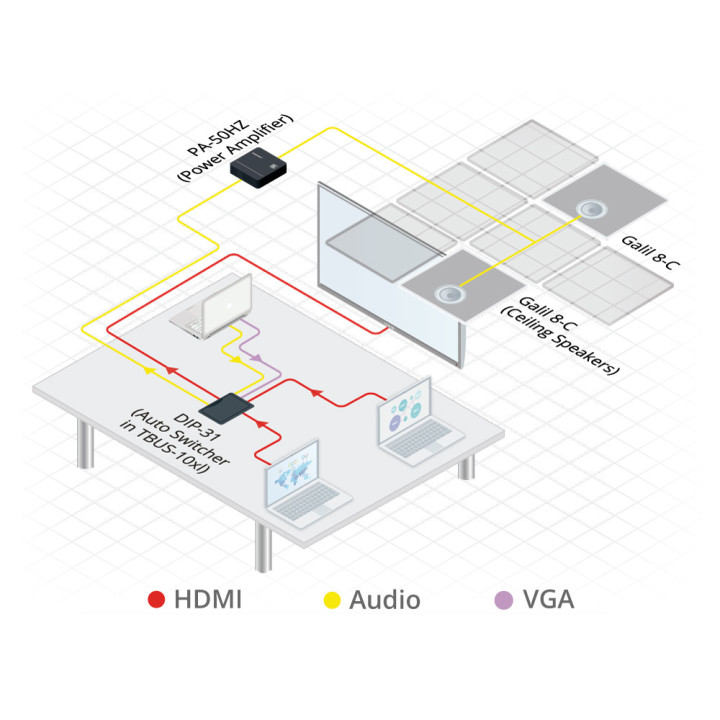 PA-50HZ
(Power Amplifier)

Galil 8-C

Galil 8-C
(Ceiling Speakers)

DIP-31
(Auto Switcher
in TBUS-10xl)

HDMI Audio VGA