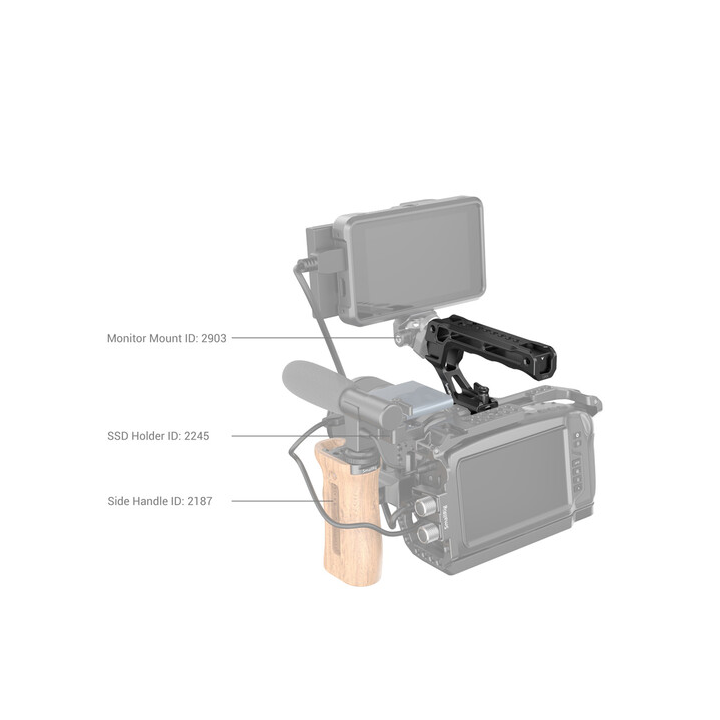 Monitor Mount ID: 2903

SSD Holder ID: 2245

Side Handle ID: 2187