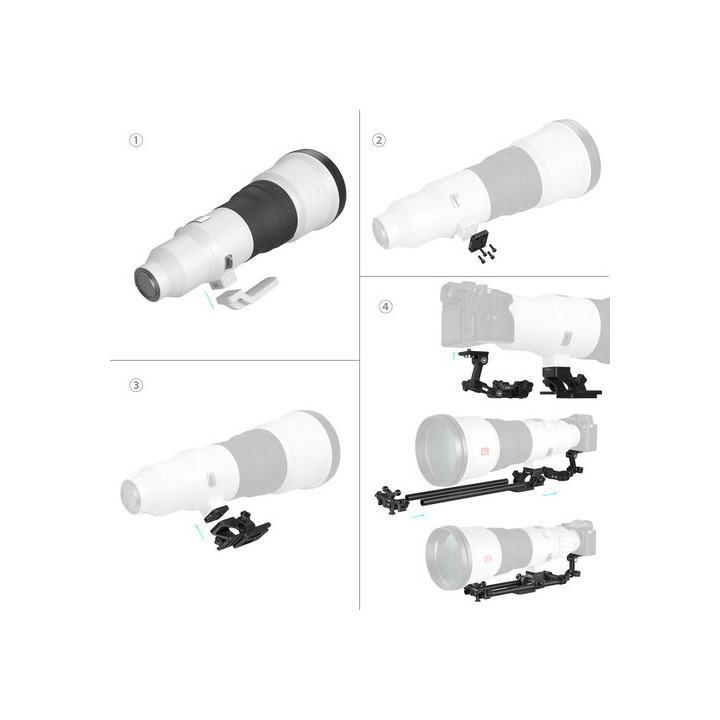 ①

②

③

④