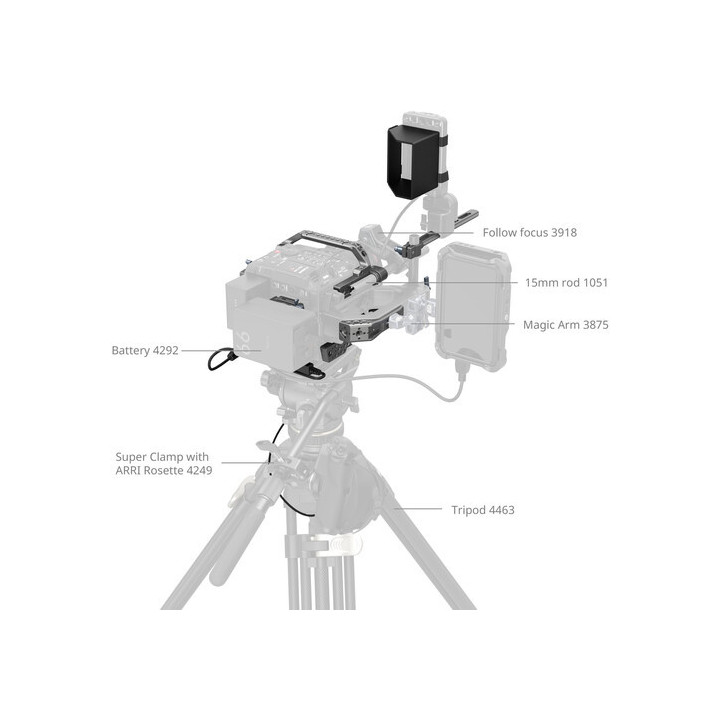 Follow focus 3918

15mm rod 1051

Magic Arm 3875

Battery 4292

Super Clamp with ARRI Rosette 4249

Tripod 4463